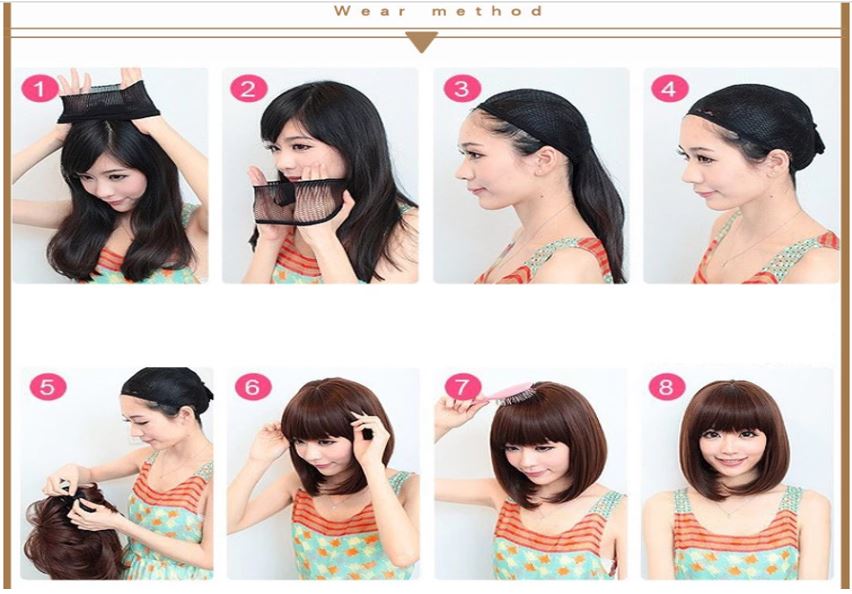 Wear method

1

2

3

4

5

6

7

8